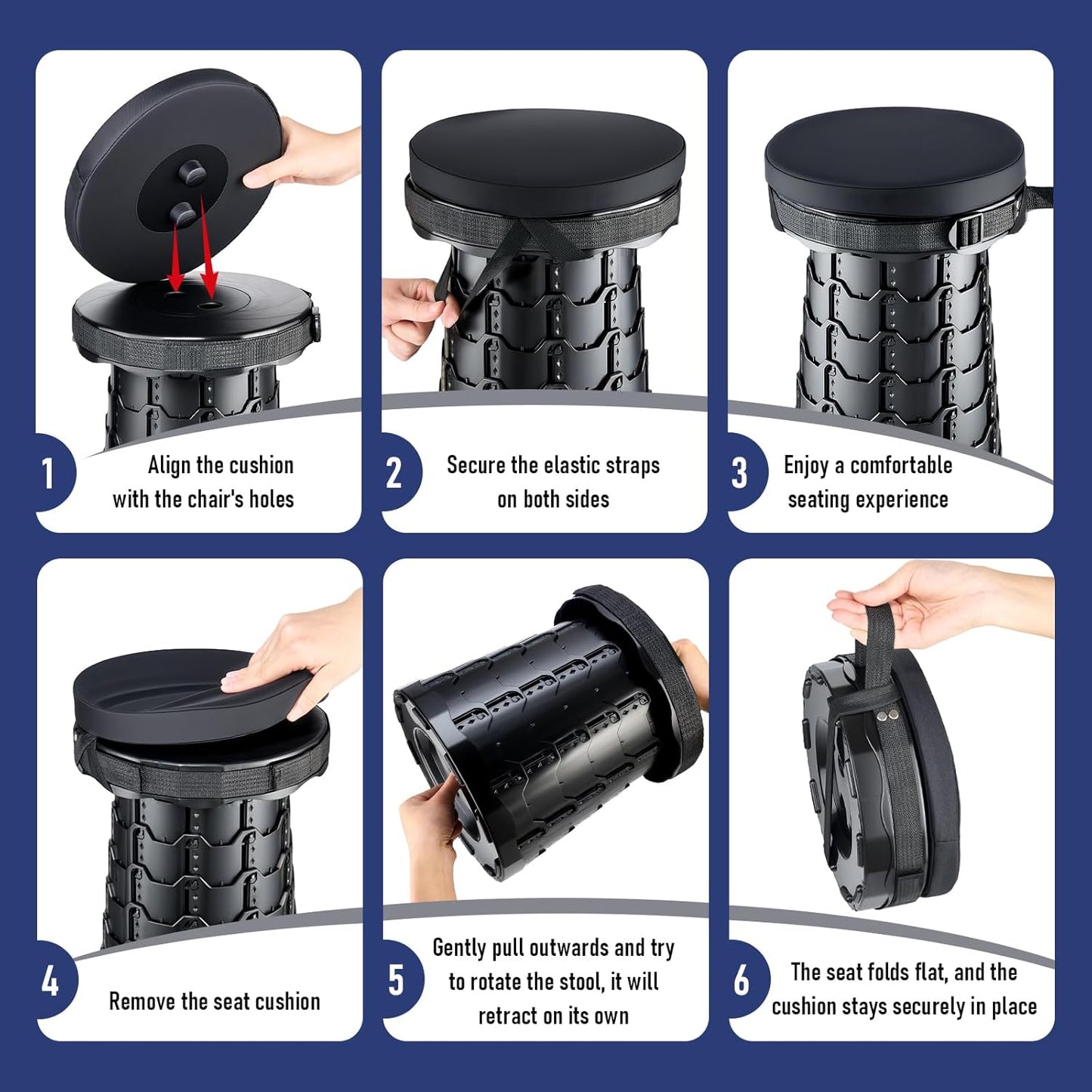 1 Align the cushion with the chair's holes

2 Secure the elastic straps on both sides

3 Enjoy a comfortable seating experience

4 Remove the seat cushion

5 Gently pull outwards and try to rotate the stool, it will retract on its own

6 The seat folds flat, and the cushion stays securely in place