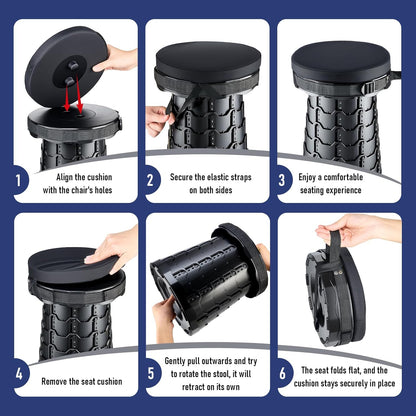 1
Align the cushion with the chair's holes

2
Secure the elastic straps on both sides

3
Enjoy a comfortable seating experience

4
Remove the seat cushion

5
Gently pull outwards and try to rotate the stool, it will retract on its own

6
The seat folds flat, and the cushion stays securely in place