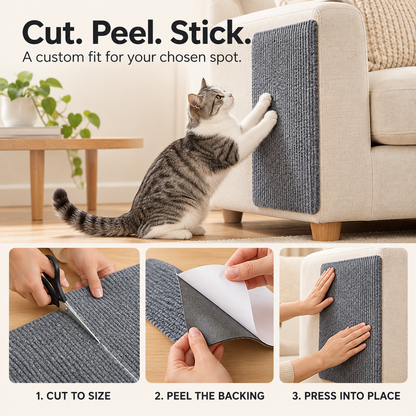 Cut. Peel. Stick.

A custom fit for your chosen spot.

1. CUT TO SIZE

2. PEEL THE BACKING

3. PRESS INTO PLACE