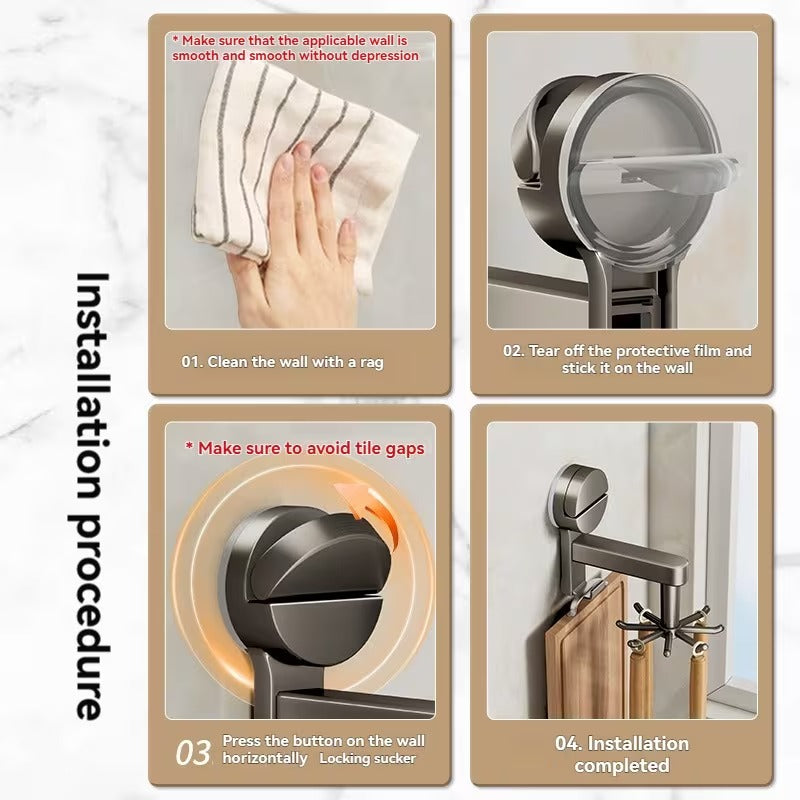 Installation procedure

* Make sure that the applicable wall is smooth and smooth without depression

01. Clean the wall with a rag

02. Tear off the protective film and stick it on the wall

* Make sure to avoid tile gaps

03 Press the button on the wall horizontally Locking sucker

04. Installation completed